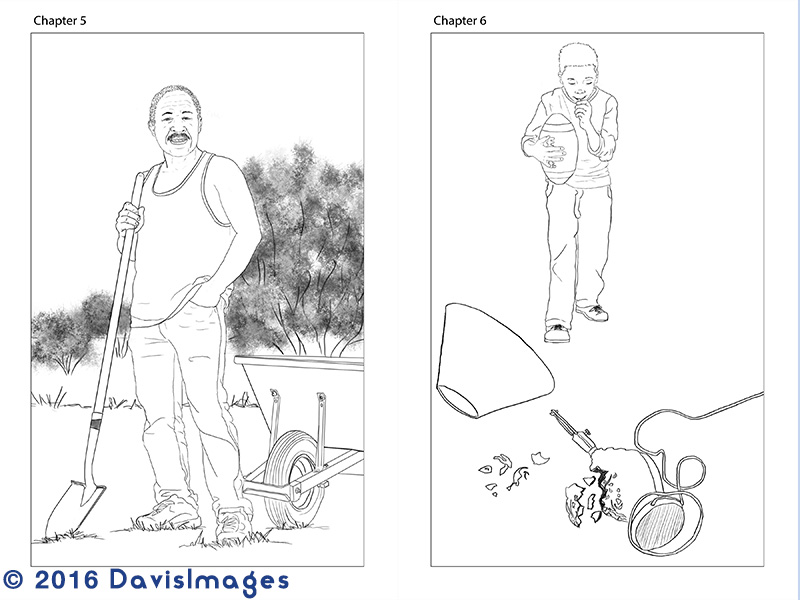 Chapter 5

Chapter 6

© 2016 DavisImages